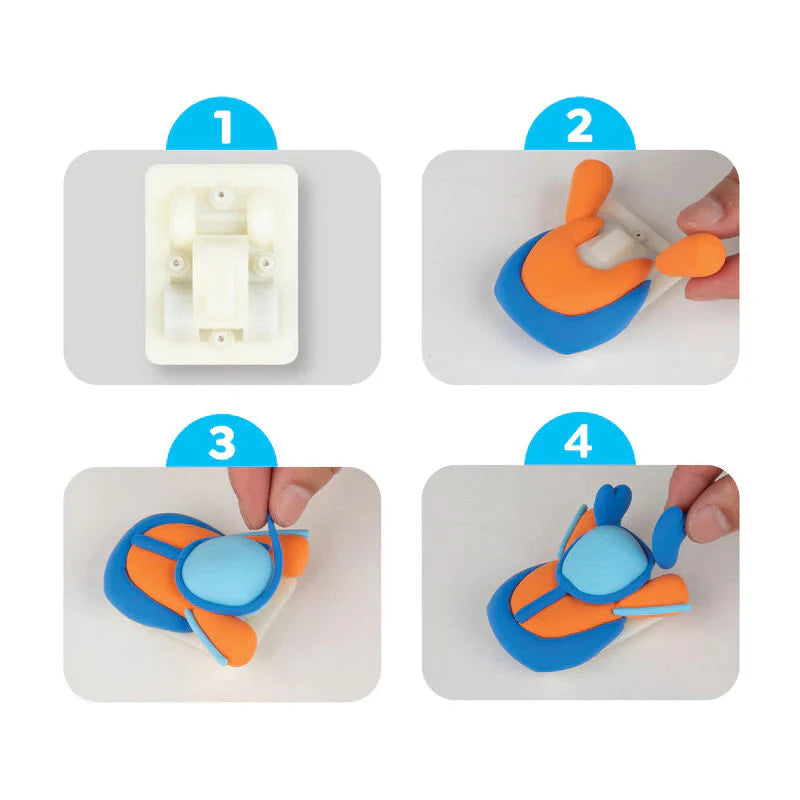 1

2

3

4